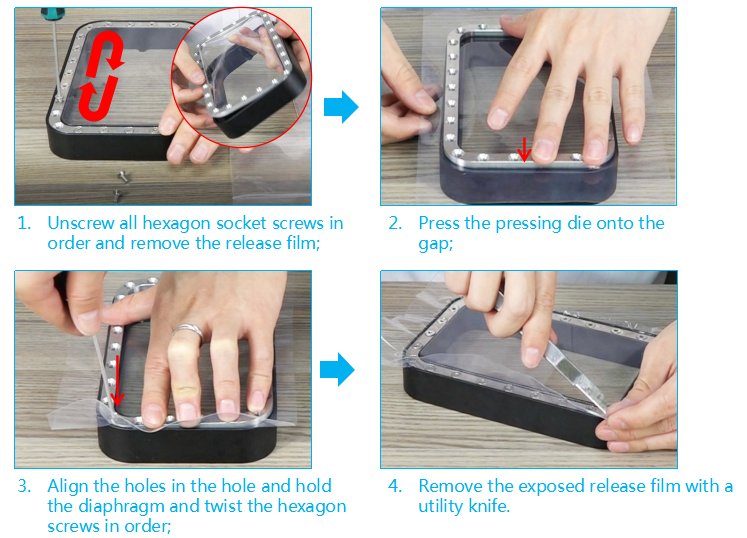 1. Unscrew all hexagon socket screws in order and remove the release film;

2. Press the pressing die onto the gap;

3. Align the holes in the hole and hold the diaphragm and twist the hexagon screws in order;

4. Remove the exposed release film with a utility knife.