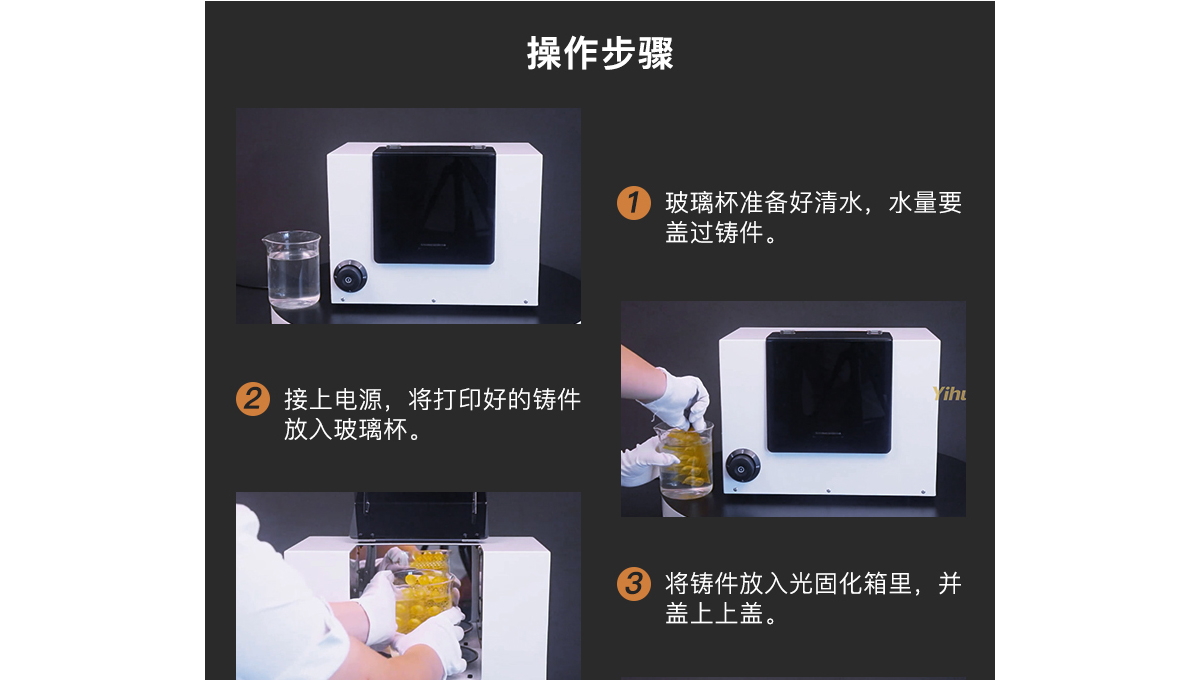 操作步骤

1 玻璃杯准备好清水，水量要盖过铸件。

Yihu

2 接上电源，将打印好的铸件放入玻璃杯。

3 将铸件放入光固化箱里，并盖上上盖。