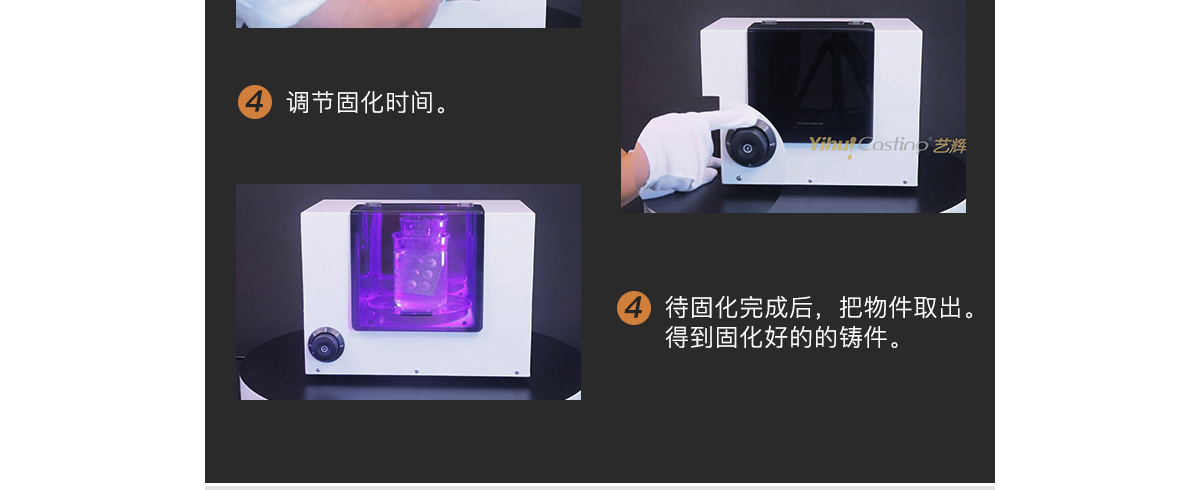 4 调节固化时间。

Yihui Casting 艺辉

4 待固化完成后，把物件取出。得到固化好的的铸件。